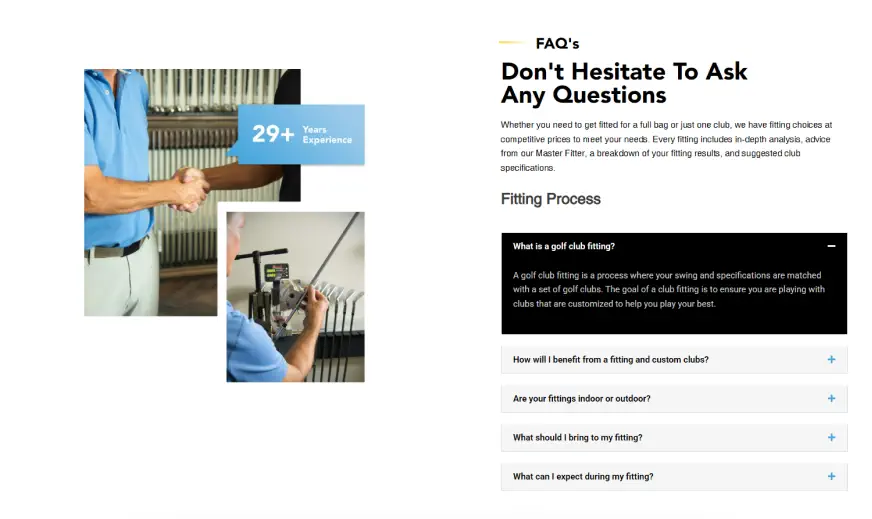 29+ Years Experience

FAQ's

Don't Hesitate To Ask Any Questions

Whether you need to get fitted for a full bag or just one club, we have fitting choices at competitive prices to meet your needs. Every fitting includes in-depth analysis, advice from our Master Fitter, a breakdown of your fitting results, and suggested club specifications.

Fitting Process

What is a golf club fitting? −

A golf club fitting is a process where your swing and specifications are matched with a set of golf clubs. The goal of a club fitting is to ensure you are playing with clubs that are customized to help you play your best.

How will I benefit from a fitting and custom clubs? +

Are your fittings indoor or outdoor? +

What should I bring to my fitting? +

What can I expect during my fitting? +